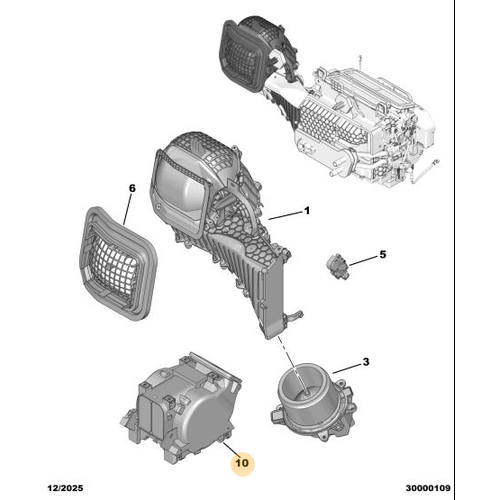 6

1

5

3

10

12/2025

30000109