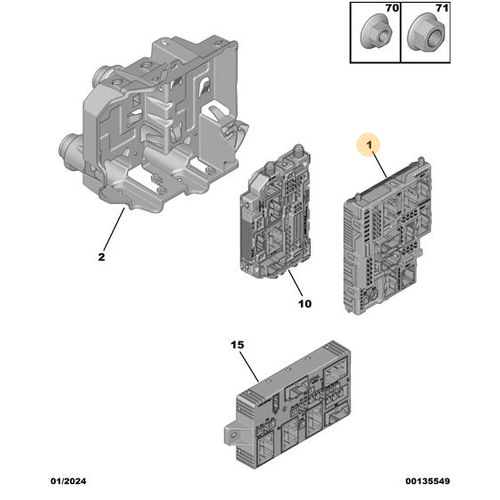 70
71
1
2
10
15
01/2024
00135549