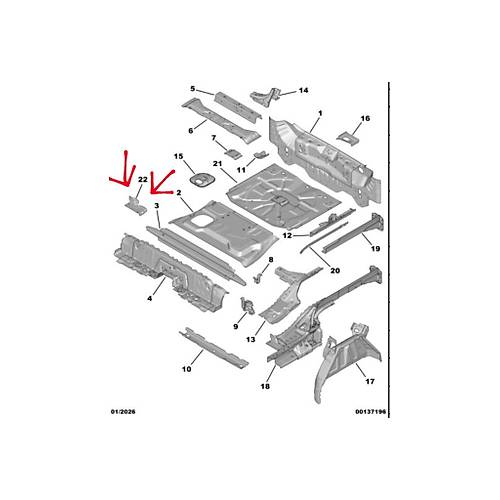 5
14
1
16
6
7
15
21
11
22
2
3
12
19
8
20
4
9
13
10
18
17
01/2026
00137196