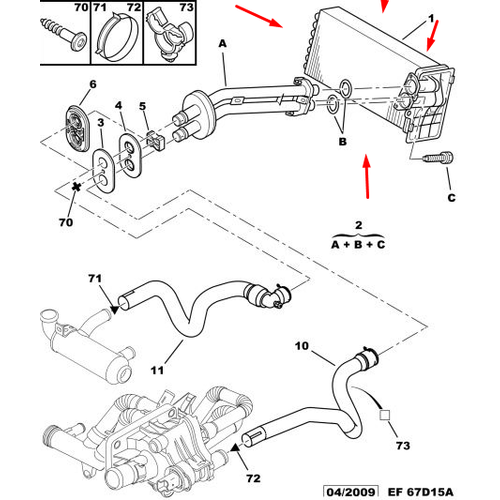 70 71 72 73

1

A

6

4

5

3

B

C

70

2
A + B + C

71

11

10

73

72

04/2009 EF 67D15A