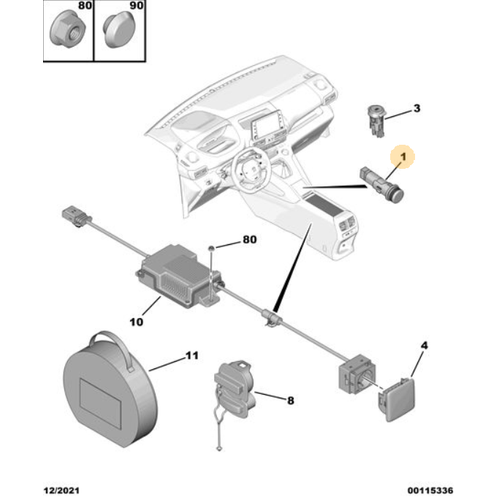 80
90
3
1
80
10
11
8
4
12/2021
00115336