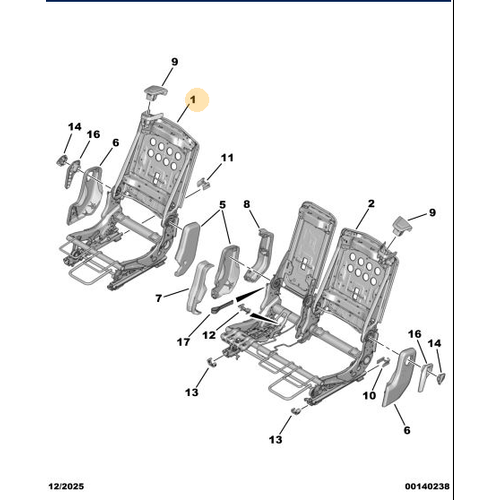 9
1
14
16
6
11
5
8
2
9
7
17
12
16
14
13
10
6
13
12/2025
00140238