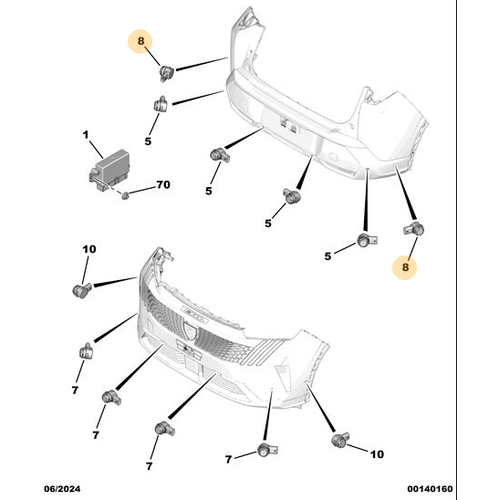 8
5
1
70
5
5
5
8
10
7
7
7
7
10
06/2024
00140160