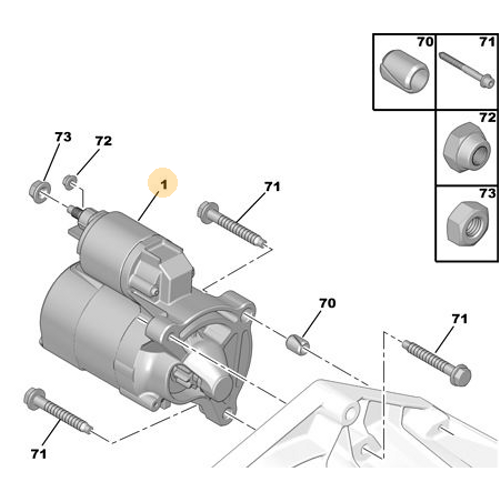 70
71
72
73
73
72
1
71
70
71
71