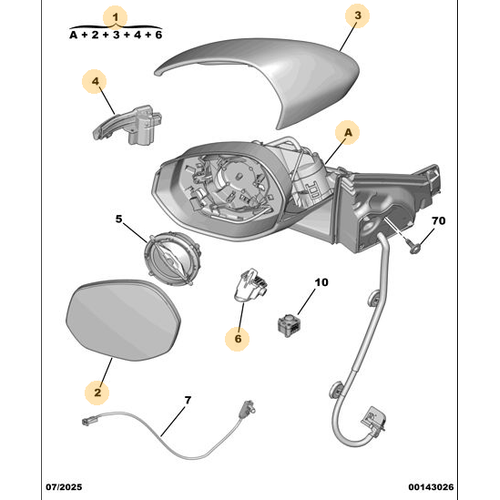 1
A + 2 + 3 + 4 + 6

3

4

A

5

70

10

6

2

7

07/2025

00143026