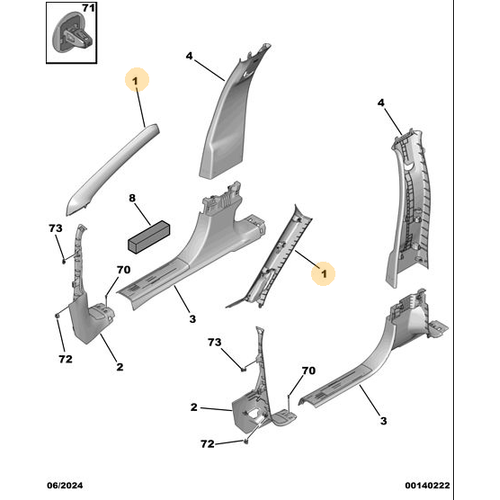 71

4

1

4

8

73

70

1

3

72

2

73

70

2

3

72

06/2024

00140222