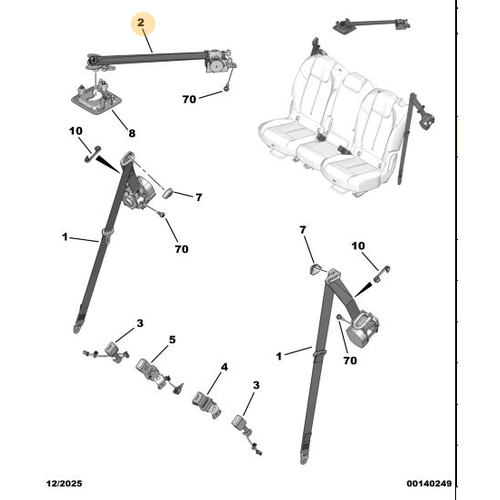 2
70
8
10
7
70
1
7
10
70
1
3
5
4
3
12/2025
00140249