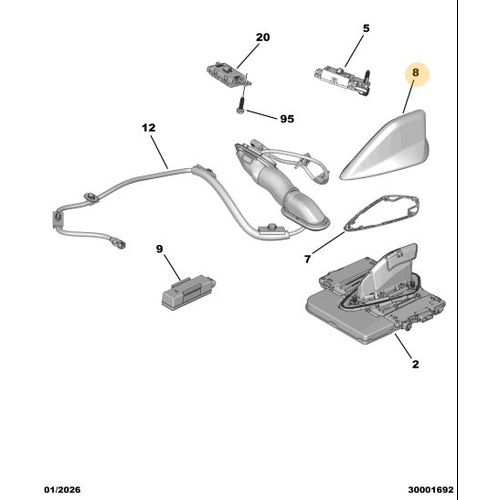 20
5
8
95
12
7
9
2
01/2026
30001692