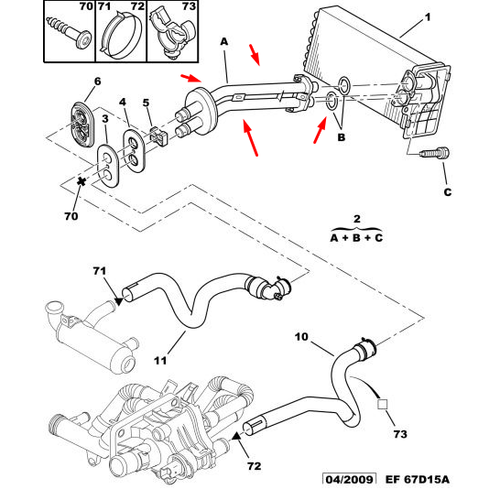 70 71 72 73

1

A

6

4

5

3

B

C

70

2
A + B + C

71

11

10

73

72

04/2009 EF 67D15A