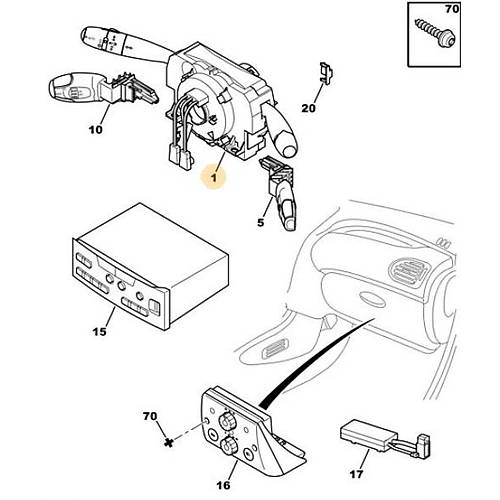 70

20

10

1

5

15

70

16

17