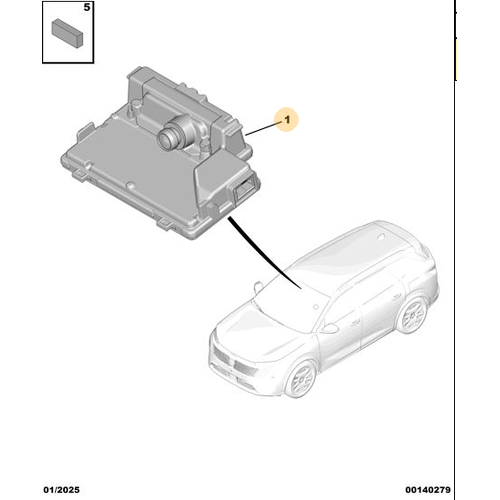 5

1

01/2025

00140279