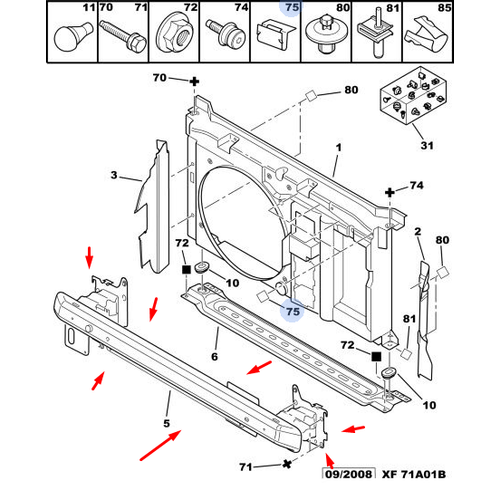 11 70 71 72 74 75 80 81 85

70
80
31
1
3
74
2
80
72
10
75
81
72
6
10
5
71
09/2008 XF 71A01B