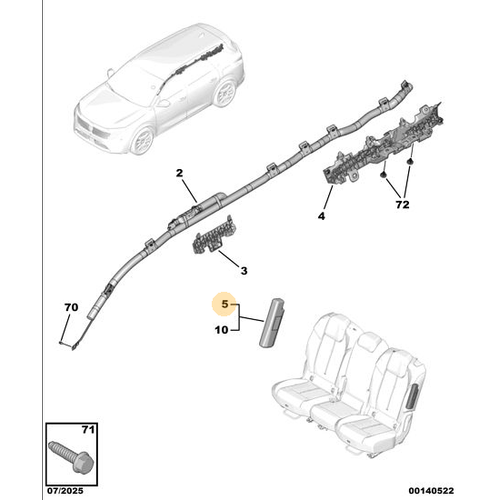 2

4

72

3

70

5

10

71

07/2025

00140522