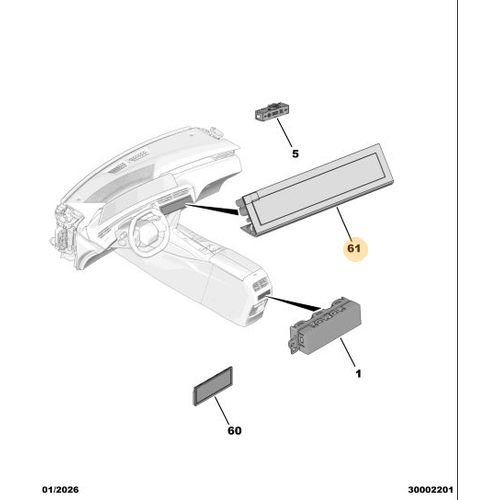 5

61

1

60

01/2026

30002201