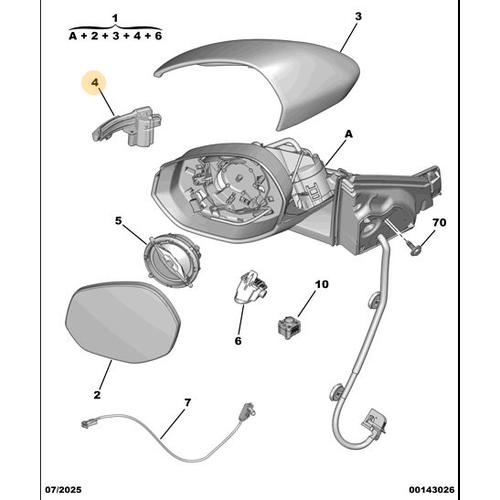 1
A + 2 + 3 + 4 + 6

3

4

A

5

70

10

6

2

7

07/2025

00143026