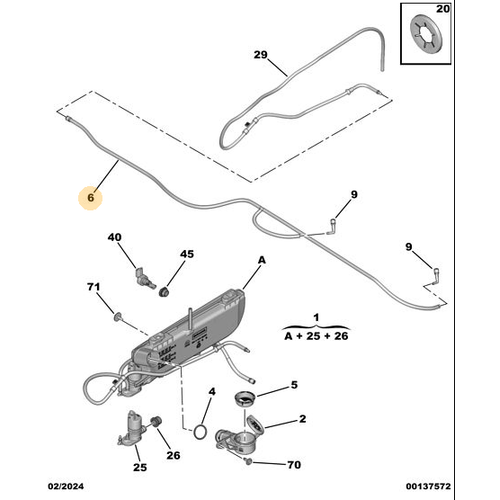 20

29

6

9

9

40

45

A

71

1
A + 25 + 26

5

4

2

26

25

70

02/2024

00137572