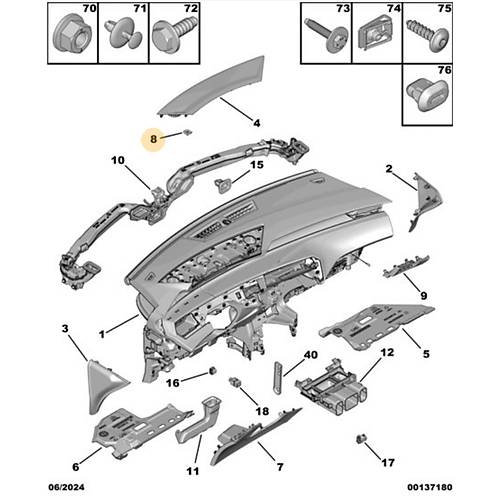 70
71
72
73
74
75
76
4
8
10
15
2
9
1
3
5
40
12
16
18
6
11
7
17
06/2024
00137180