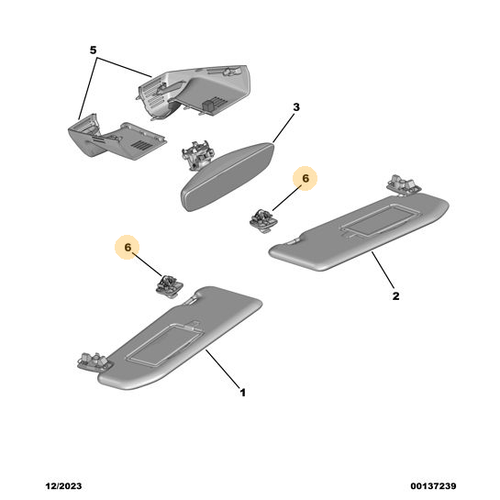 5

3

6

6

2

1

12/2023

00137239