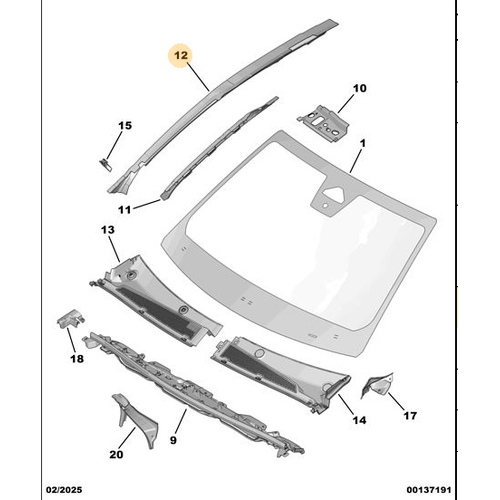 12
10
15
1
11
13
18
14
17
9
20
02/2025
00137191