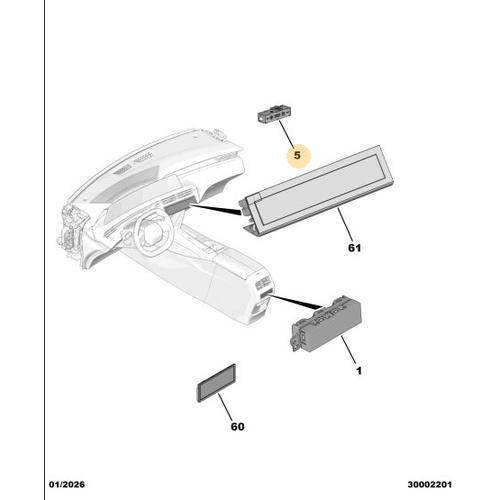 5

61

1

60

01/2026

30002201