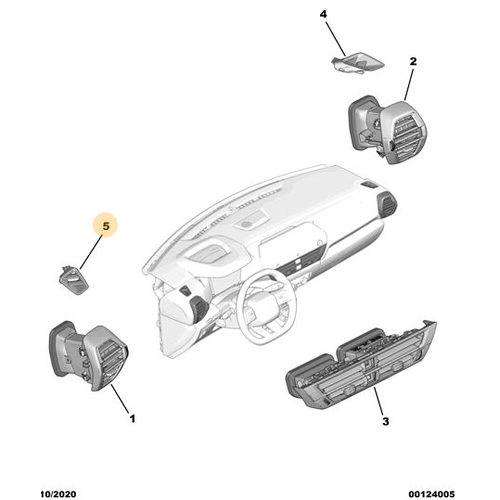 4
2
5
1
3
10/2020
00124005