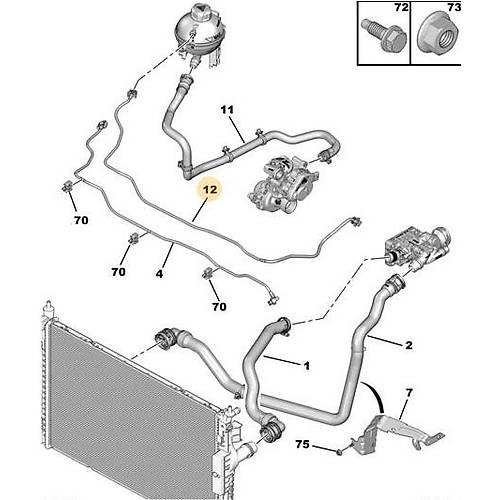 72
73
11
12
70
70
4
70
2
1
7
75