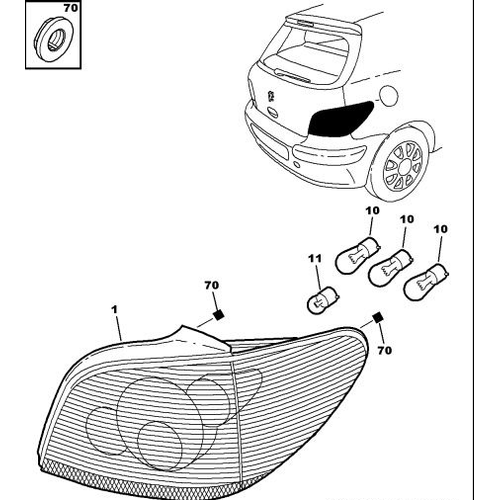 70

10
10
10
11
70
1
70