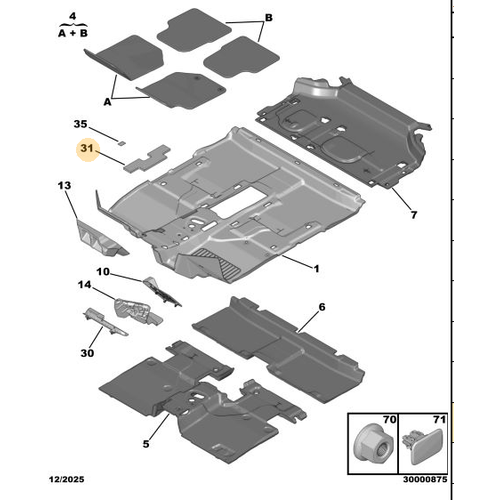 4
A + B
B
A
35
31
13
7
1
10
14
6
30
5
70
71
12/2025
30000875