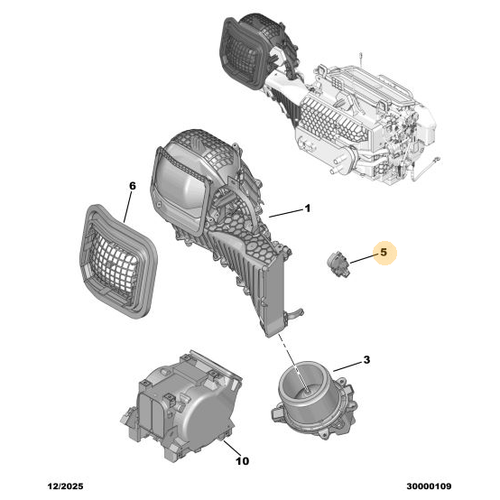 6

1

5

3

10

12/2025

30000109