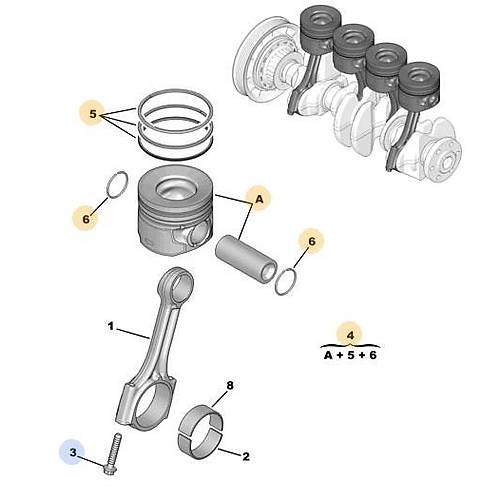 5

6

A

6

1

4

A + 5 + 6

8

3

2