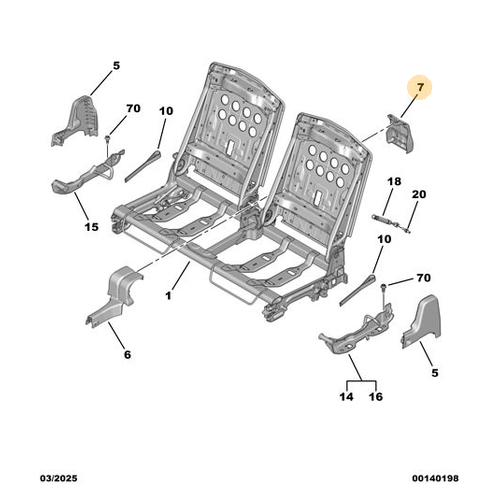 5
7
70
10
18
20
15
10
70
1
6
5
14
16
03/2025
00140198