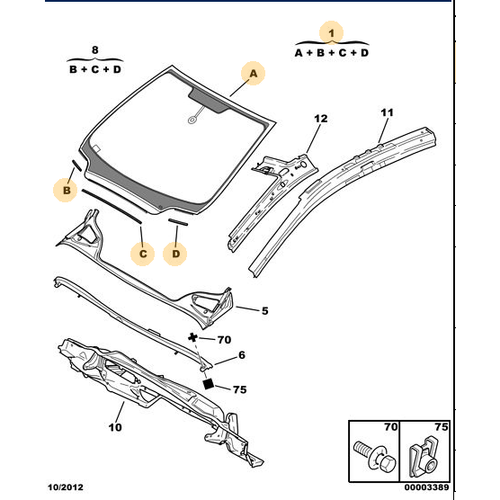 8
B + C + D

1
A + B + C + D

A

12

11

B

C

D

5

70

6

75

10

70

75

10/2012

00003389