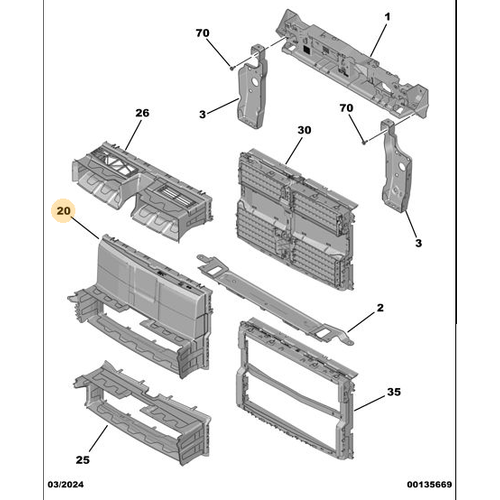 1
70
3
26
70
30
20
3
2
35
25
03/2024
00135669