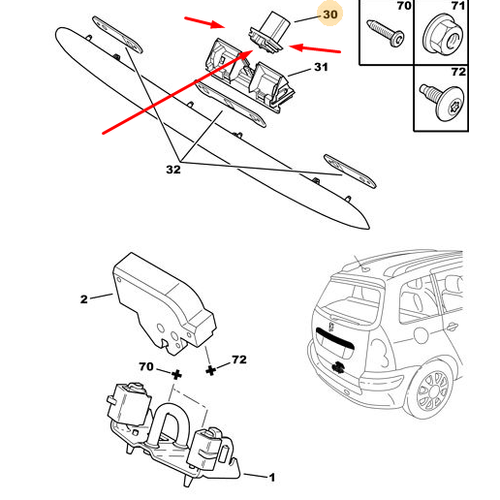 30
70
71
72
31
32
2
70
72
1