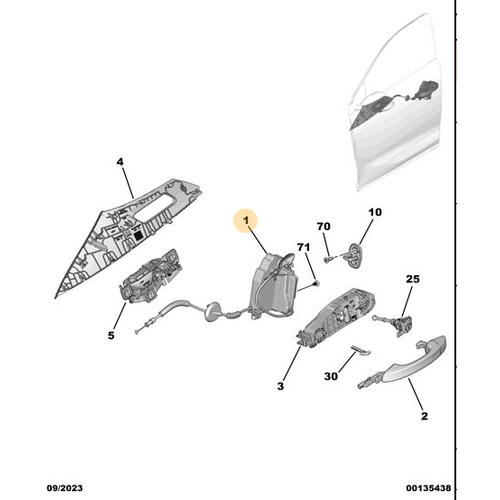 4

1

70

10

71

25

5

3

30

2

09/2023

00135438