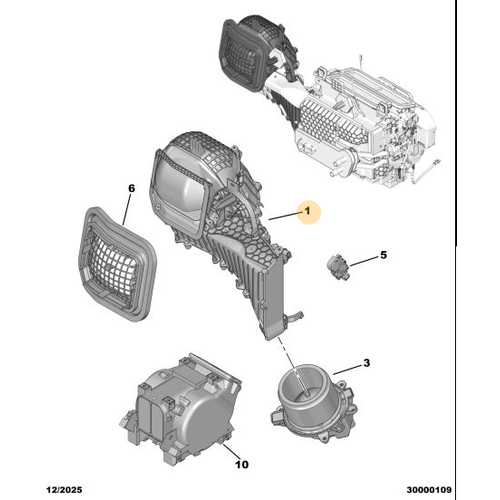 6

1

5

3

10

12/2025

30000109