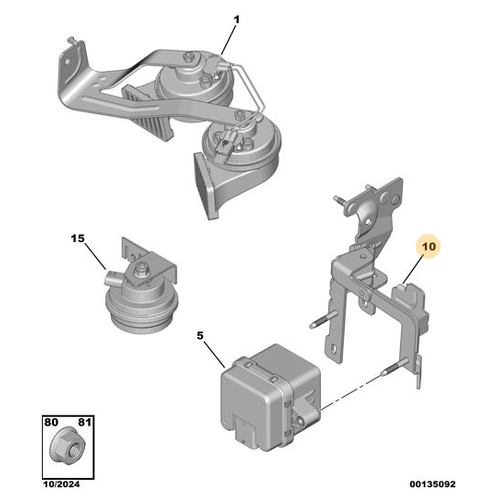 1

15

10

5

80 81

10/2024

00135092