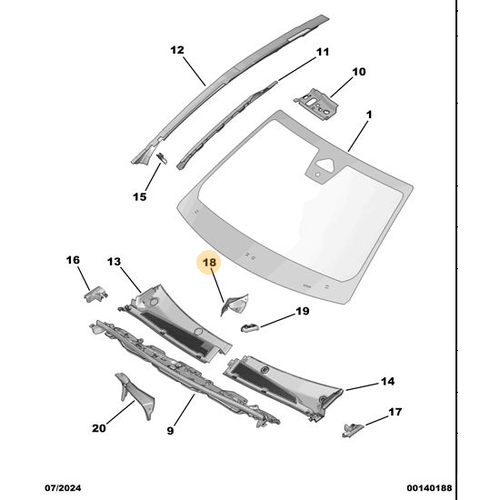 12
11
10
1
15
16
13
18
19
14
17
20
9
07/2024
00140188