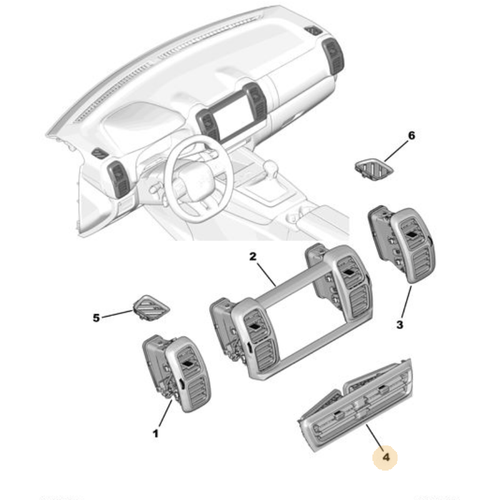 6
2
3
5
1
4