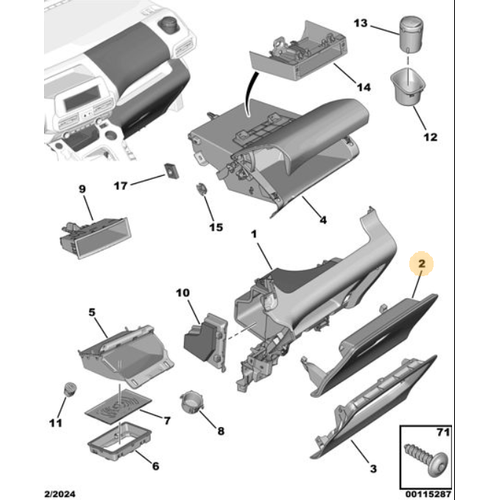 13
14
12
17
9
15
4
1
2
10
5
11
7
8
6
3
71
2/2024
00115287