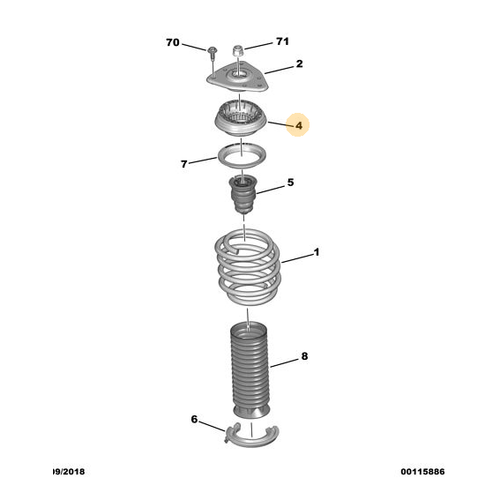 70
71
2
4
7
5
1
8
6
09/2018
00115886