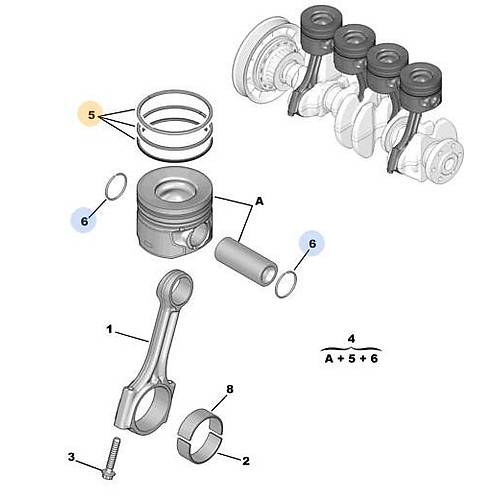 5

6

A

6

1

4
A + 5 + 6

8

3

2