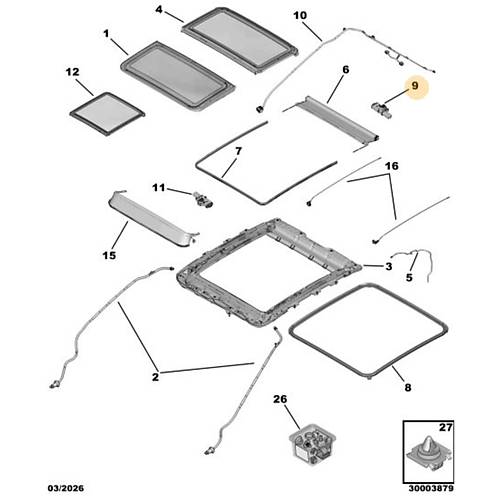 4
10
1
12
6
9
7
16
11
15
3
5
2
8
26
27
03/2026
30003879