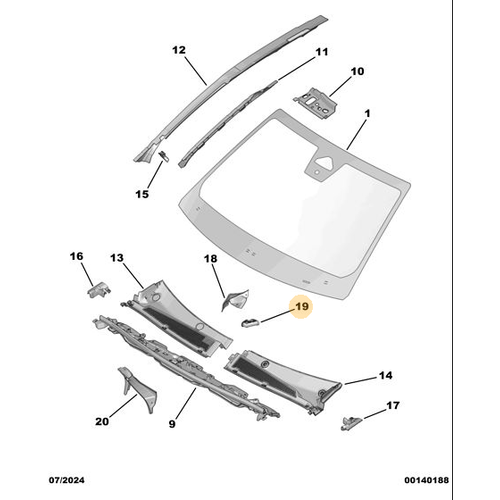 12
11
10
1
15
16
13
18
19
14
17
20
9
07/2024
00140188