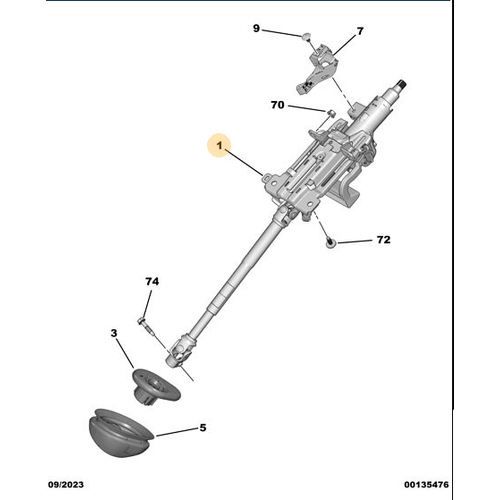 9
7
70
1
72
74
3
5
09/2023
00135476