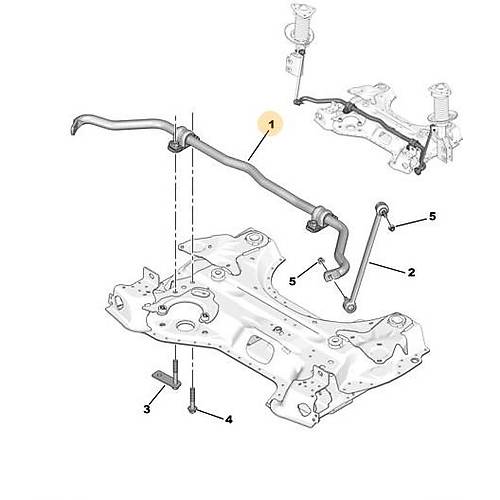 1
5
5
2
3
4