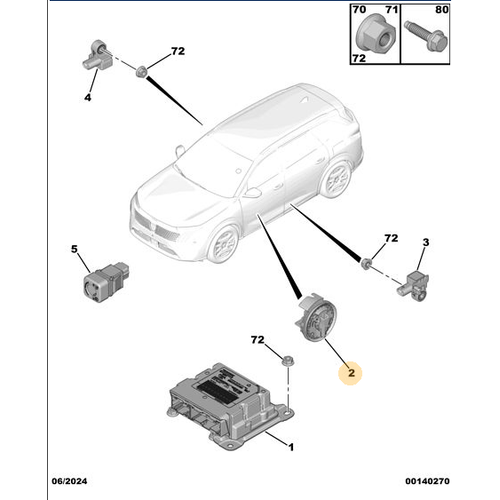 70 71 80
72
72
4
72
3
5
72
2
1
06/2024
00140270