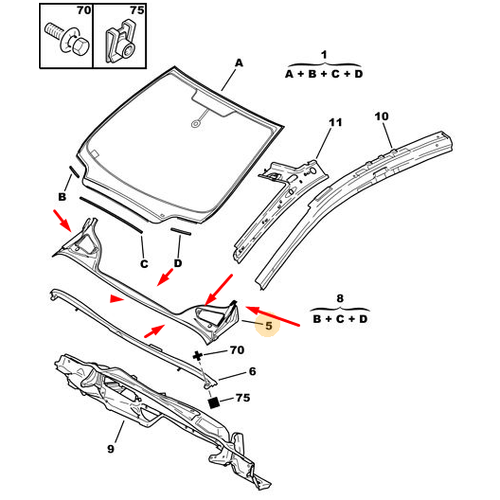 70
75
A
1
A + B + C + D
11
10
B
C
D
8
B + C + D
5
70
6
75
9