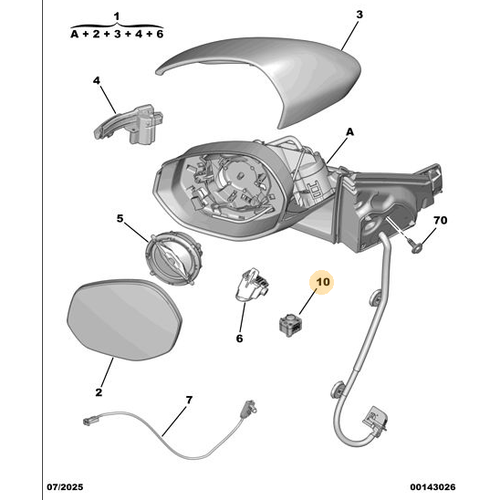 1
A + 2 + 3 + 4 + 6

3

4

A

5

70

10

6

2

7

07/2025

00143026