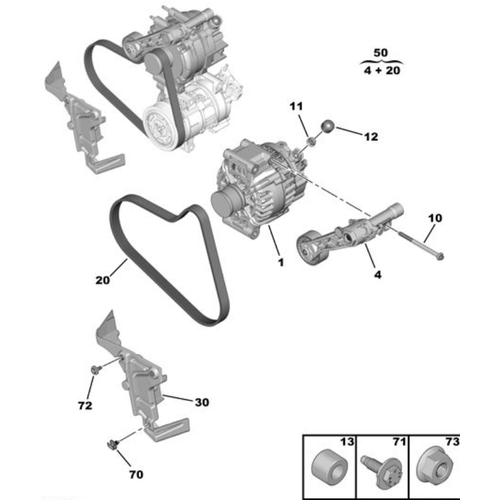 50
4 + 20

11
12
10
1
4
20
72
30
70
13
71
73